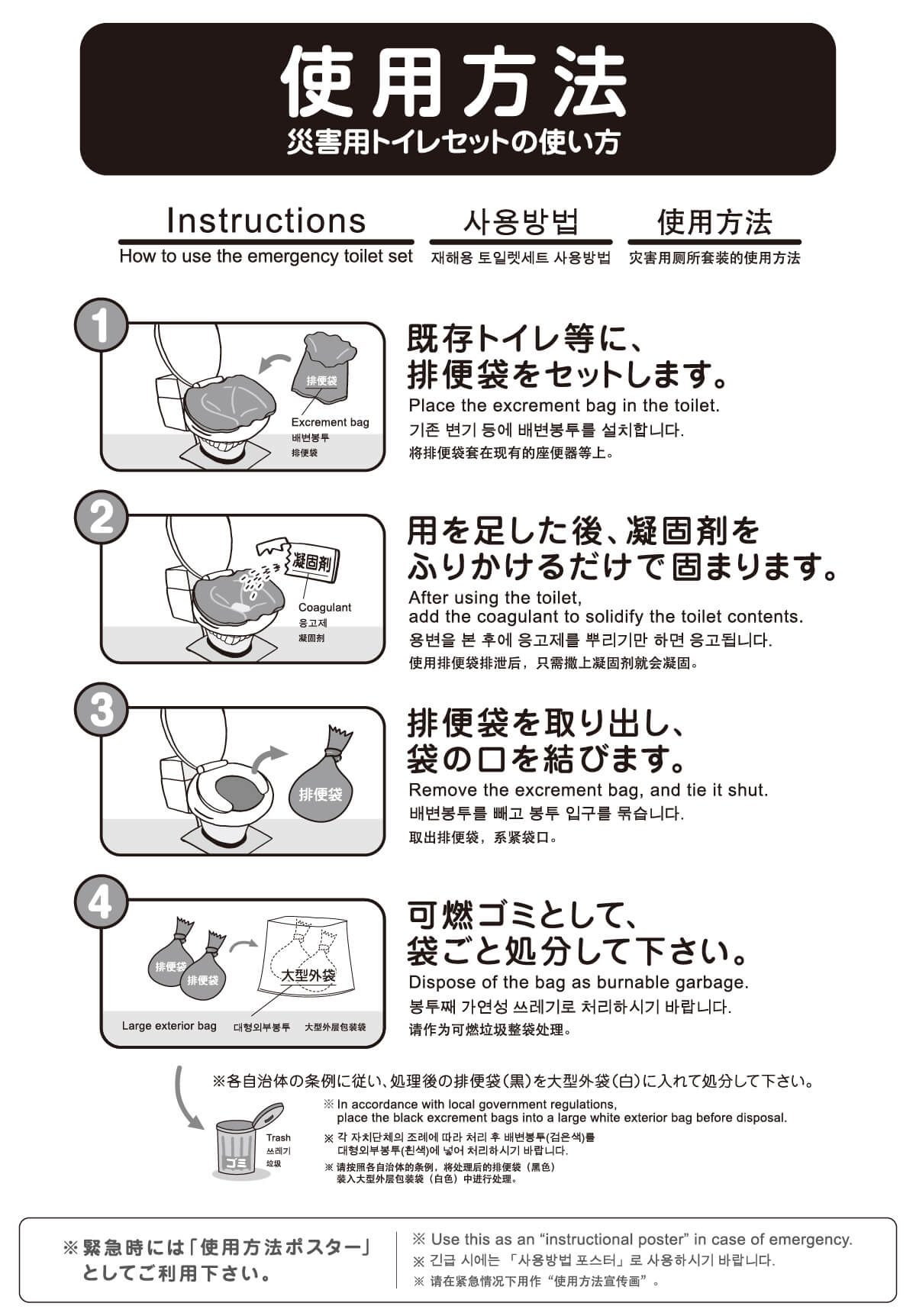 使用方法
災害用トイレセットの使い方

Instructions
How to use the emergency toilet set

사용방법
재해용 토일렛세트 사용방법

使用方法
灾害用厕所套装的使用方法

1

排便袋
Excrement bag
배변봉투
排便袋

既存トイレ等に、排便袋をセットします。
Place the excrement bag in the toilet.
기존 변기 등에 배변봉투를 설치합니다.
将排便袋套在现有的座便器等上。

2

凝固剤
Coagulant
응고제
凝固剂

用を足した後、凝固剤をふりかけるだけで固まります。
After using the toilet,
add the coagulant to solidify the toilet contents.
용변을 본 후에 응고제를 뿌리기만 하면 응고됩니다.
使用排便袋排泄后，只需撒上凝固剂就会凝固。

3

排便袋

排便袋を取り出し、袋の口を結びます。
Remove the excrement bag, and tie it shut.
배변봉투를 빼고 봉투 입구를 묶습니다.
取出排便袋，系紧袋口。

4

排便袋
排便袋
大型外袋
Large exterior bag
대형외부봉투
大型外层包装袋

可燃ゴミとして、袋ごと処分して下さい。
Dispose of the bag as burnable garbage.
봉투째 가연성 쓰레기로 처리하시기 바랍니다.
请作为可燃垃圾整袋处理。

※各自治体の条例に従い、処理後の排便袋(黒)を大型外袋(白)に入れて処分して下さい。
※ In accordance with local government regulations, place the black excrement bags into a large white exterior bag before disposal.
※ 각 자치단체의 조례에 따라 처리 후 배변봉투(검은색)를 대형외부봉투(흰색)에 넣어 처리하시기 바랍니다.
※ 请按照各自治体的条例，将处理后的排便袋（黑色）装入大型外层包装袋（白色）中进行处理。

ゴミ
Trash
쓰레기
垃圾

※緊急時には「使用方法ポスター」としてご利用下さい。
※ Use this as an “instructional poster” in case of emergency.
※ 긴급 시에는 「사용방법 포스터」로 사용하시기 바랍니다.
※ 请在紧急情况下用作“使用方法宣传画”。